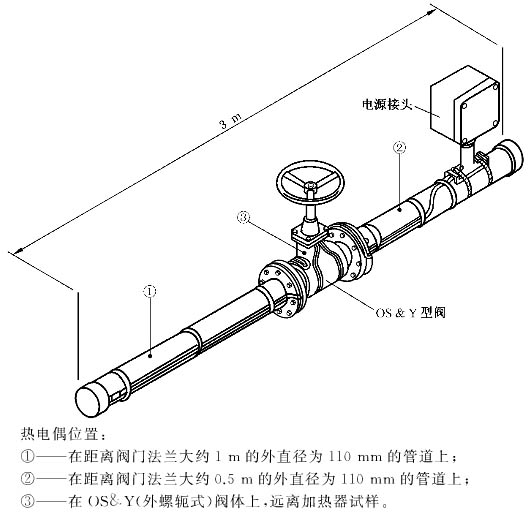 3 m

电源接头

②

③

①

OS & Y 型阀

热电偶位置：
①——在距离阀门法兰大约 1 m 的外直径为 110 mm 的管道上；
②——在距离阀门法兰大约 0.5 m 的外直径为 110 mm 的管道上；
③——在 OS&Y(外螺轭式)阀体上，远离加热器试样。